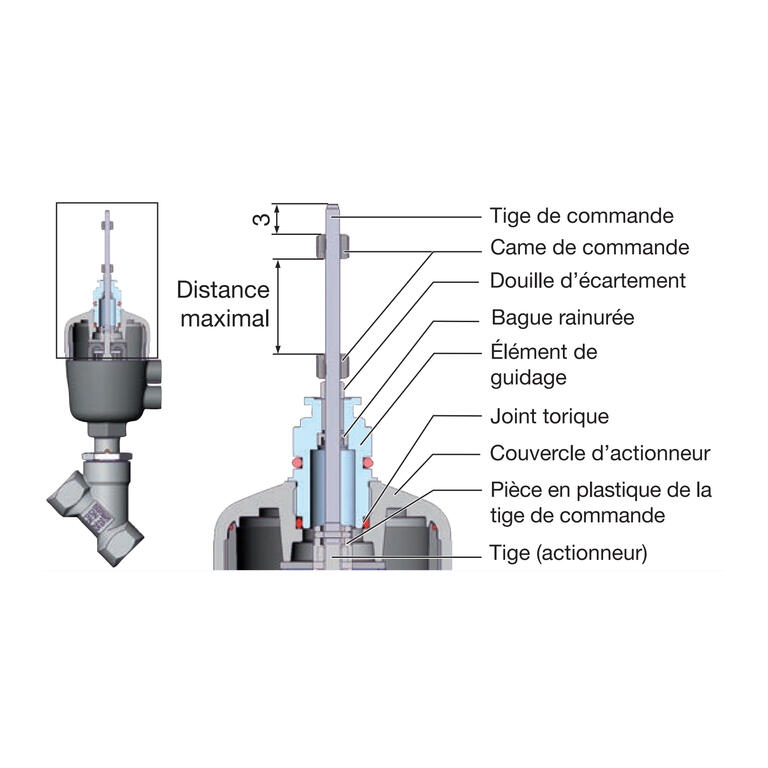 3

Distance maximal

Tige de commande
Came de commande
Douille d'écartement
Bague rainurée
Élément de guidage
Joint torique
Couvercle d'actionneur
Pièce en plastique de la tige de commande
Tige (actionneur)